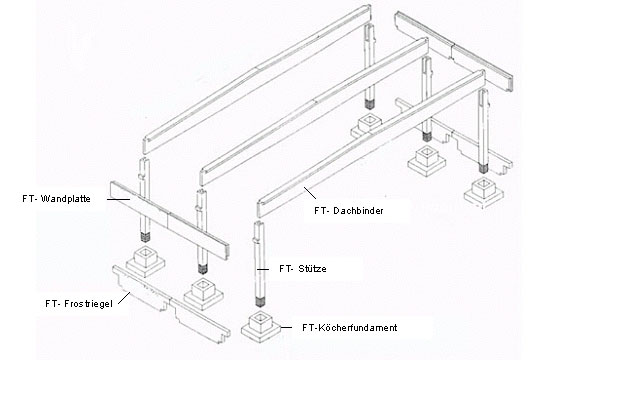 FT- Wandplatte

FT- Dachbinder

FT- Stütze

FT- Frostriegel

FT-Köcherfundament